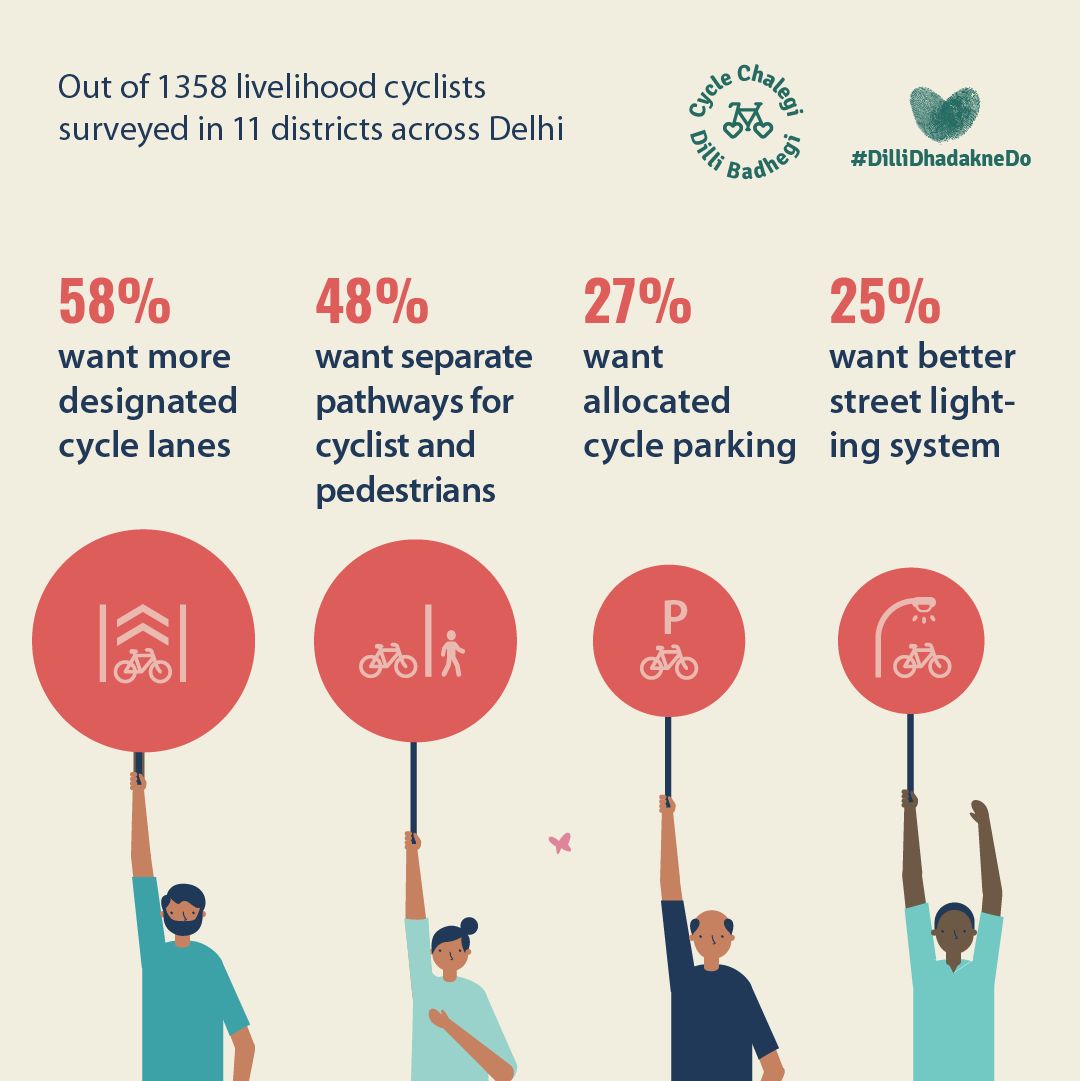 Out of 1358 livelihood cyclists surveyed in 11 districts across Delhi

Cycle Chalegi Dilli Badhegi

#DilliDhadakneDo

58%
want more designated cycle lanes

48%
want separate pathways for cyclist and pedestrians

27%
want allocated cycle parking

25%
want better street lighting system

P